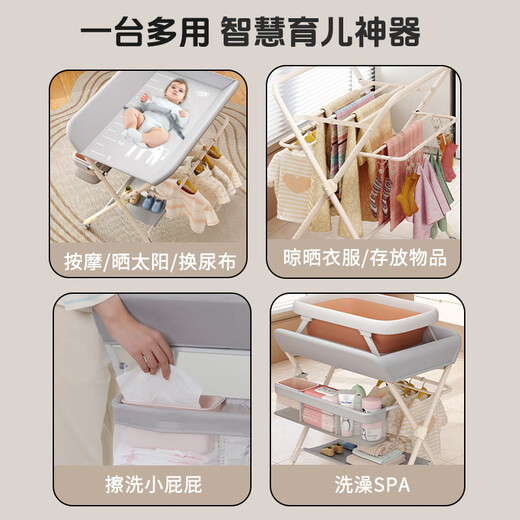 一台多用 智慧育儿神器

按摩/晒太阳/换尿布

晾晒衣服/存放物品

擦洗小屁屁

洗澡SPA