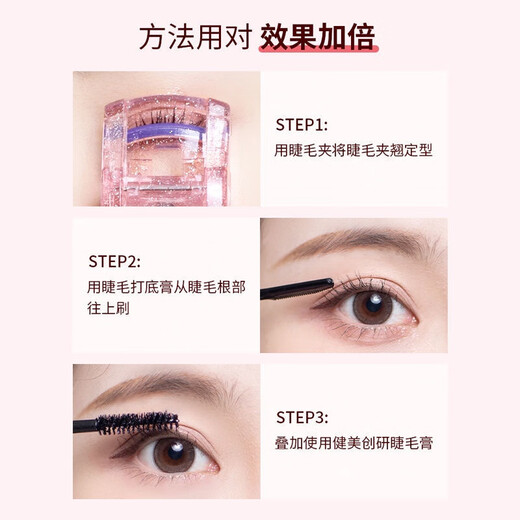 方法用对 效果加倍

STEP1:
用睫毛夹将睫毛夹翘定型

STEP2:
用睫毛打底膏从睫毛根部往上刷

STEP3:
叠加使用健美创研睫毛膏