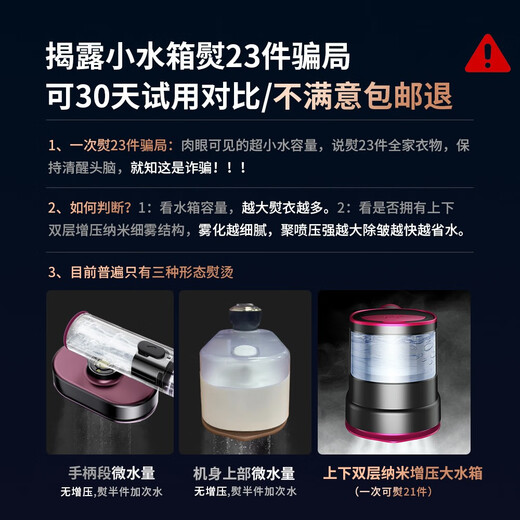 揭露小水箱熨23件骗局
可30天试用对比/不满意包邮退

1、一次熨23件骗局：肉眼可见的超小水容量，说熨23件全家衣物，保持清醒头脑，就知这是诈骗！！！

2、如何判断？1：看水箱容量，越大熨衣越多。2：看是否拥有上下双层增压纳米细雾结构，雾化越细腻，聚喷压强越大除皱越快越省水。

3、目前普遍只有三种形态熨烫

手柄段微水量
无增压，熨半件加次水

机身上部微水量
无增压，熨半件加次水

上下双层纳米增压大水箱
（一次可熨21件）