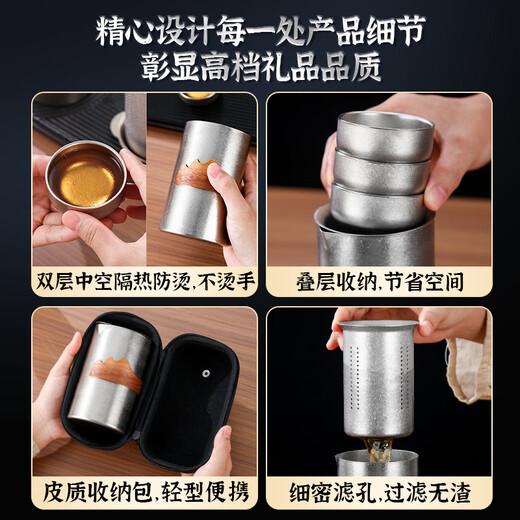 精心设计每一处产品细节
彰显高档礼品品质

双层中空隔热防烫,不烫手

叠层收纳,节省空间

皮质收纳包,轻型便携

细密滤孔,过滤无渣