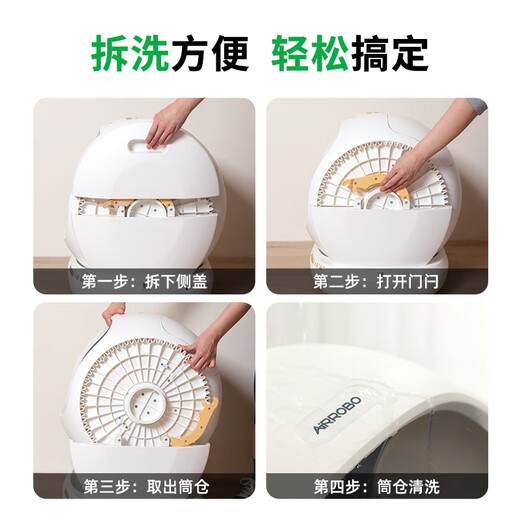 拆洗方便 轻松搞定

第一步：拆下侧盖

第二步：打开门闩

第三步：取出筒仓

AIRROBO

第四步：筒仓清洗