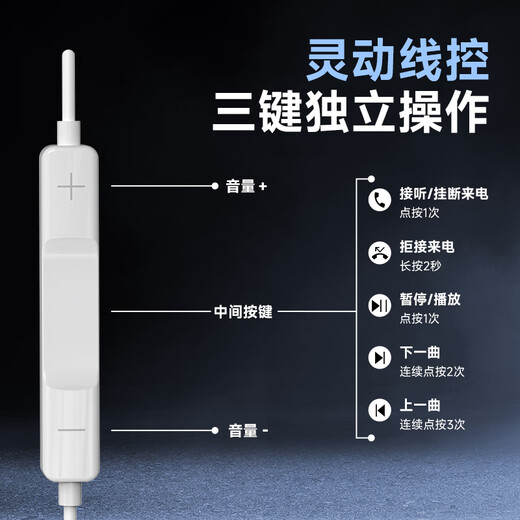 灵动线控
三键独立操作

音量 +

中间按键

音量 -

接听/挂断来电
点按1次

拒接来电
长按2秒

暂停/播放
点按1次

下一曲
连续点按2次

上一曲
连续点按3次