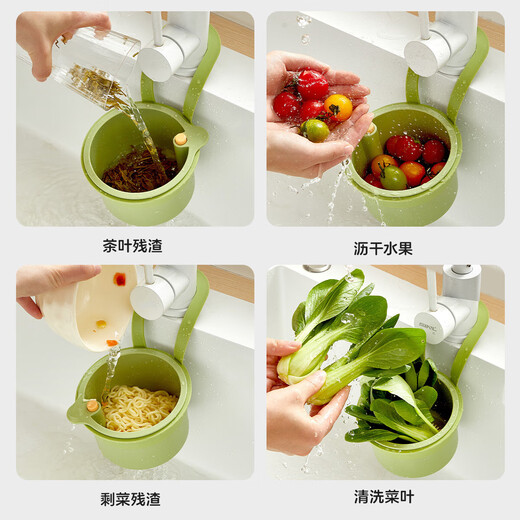 茶叶残渣

沥干水果

剩菜残渣

清洗菜叶