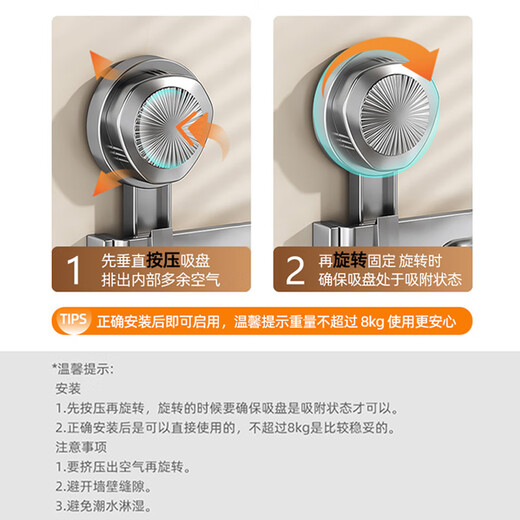 1 先垂直按压吸盘
排出内部多余空气

2 再旋转固定 旋转时
确保吸盘处于吸附状态

TIPS 正确安装后即可启用，温馨提示重量不超过 8kg 使用更安心

*温馨提示：
安装
1.先按压再旋转，旋转的时候要确保吸盘是吸附状态才可以。
2.正确安装后是可以直接使用的，不超过8kg是比较稳妥的。
注意事项
1.要挤压出空气再旋转。
2.避开墙壁缝隙。
3.避免潮水淋湿。