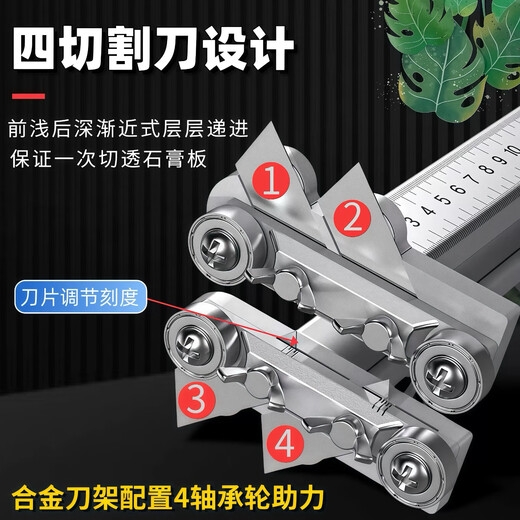 四切割刀设计

前浅后深渐近式层层递进
保证一次切透石膏板

1

2

3 4 5 6 7 8 9 10

刀片调节刻度

3

4

合金刀架配置4轴承轮助力