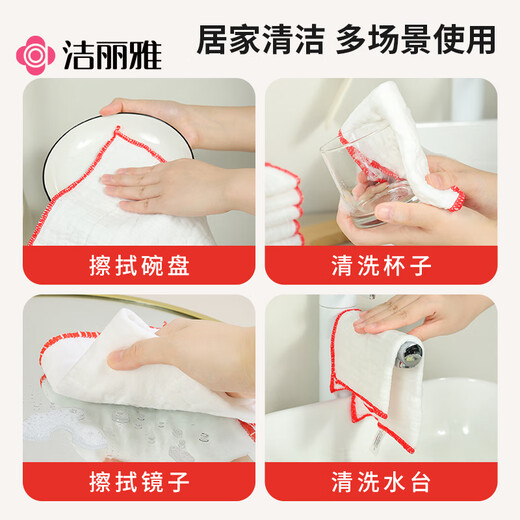 洁丽雅

居家清洁 多场景使用

擦拭碗盘

清洗杯子

擦拭镜子

清洗水台