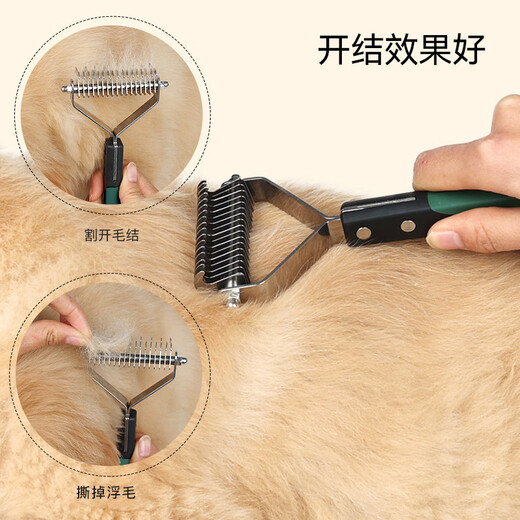 开结效果好

割开毛结

撕掉浮毛