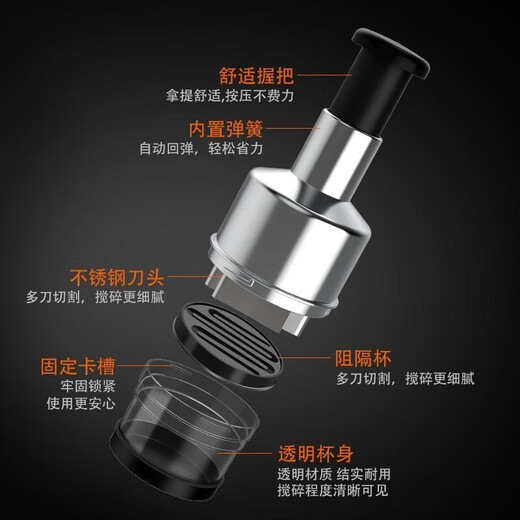 舒适握把
拿提舒适,按压不费力

内置弹簧
自动回弹，轻松省力

不锈钢刀头
多刀切割，搅碎更细腻

阻隔杯
多刀切割，搅碎更细腻

固定卡槽
牢固锁紧
使用更安心

透明杯身
透明材质 结实耐用
搅碎程度清晰可见