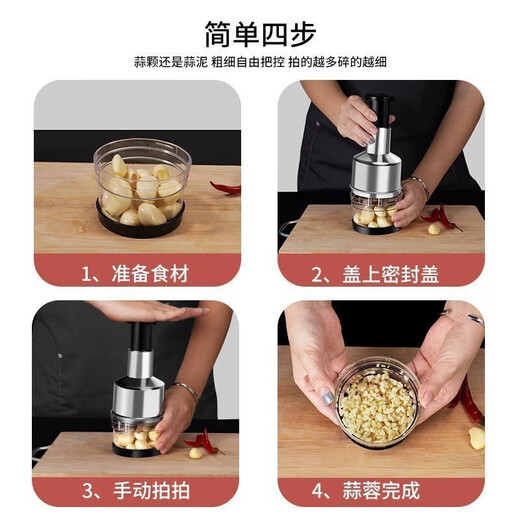 简单四步

蒜颗还是蒜泥 粗细自由把控 拍的越多碎的越细

1、准备食材

2、盖上密封盖

3、手动拍拍

4、蒜蓉完成