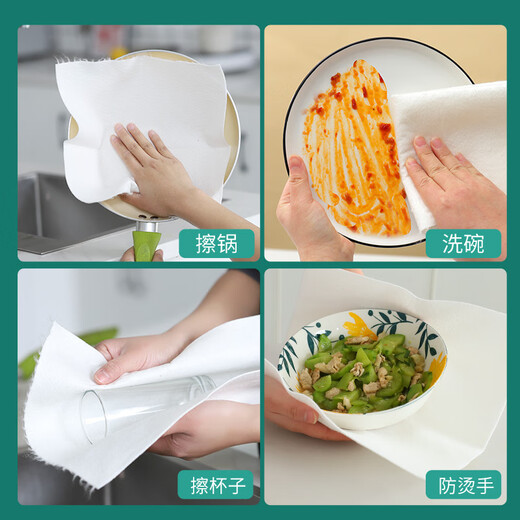 擦锅

洗碗

擦杯子

防烫手