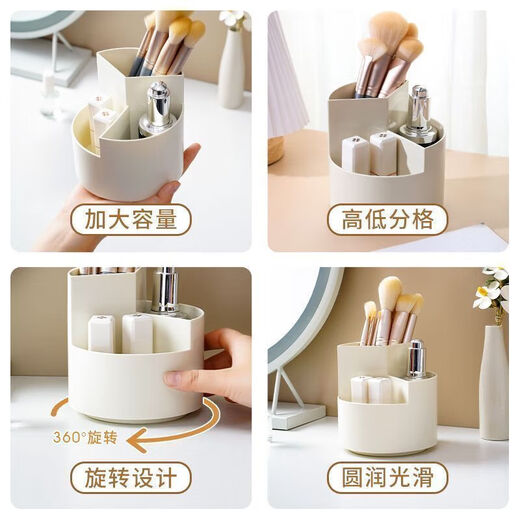 加大容量

高低分格

360°旋转

旋转设计

圆润光滑