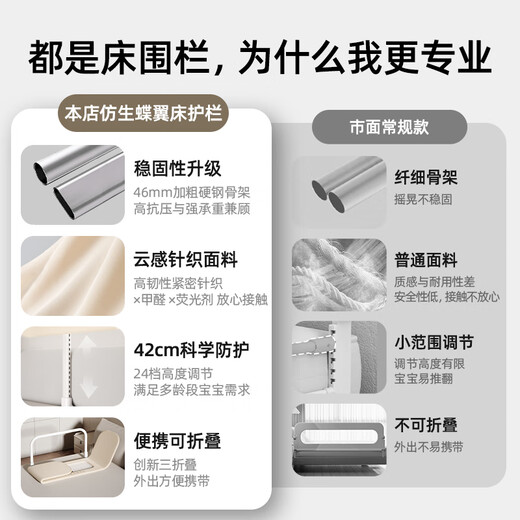 都是床围栏，为什么我更专业

本店仿生蝶翼床护栏

稳固性升级
46mm加粗硬钢骨架
高抗压与强承重兼顾

云感针织面料
高韧性紧密针织
×甲醛 ×荧光剂 放心接触

42cm科学防护
24档高度调节
满足多龄段宝宝需求

便携可折叠
创新三折叠
外出方便携带

市面常规款

纤细骨架
摇晃不稳固

普通面料
质感与耐用性差
安全性低，接触不放心

小范围调节
调节高度有限
宝宝易推翻

不可折叠
外出不易携带