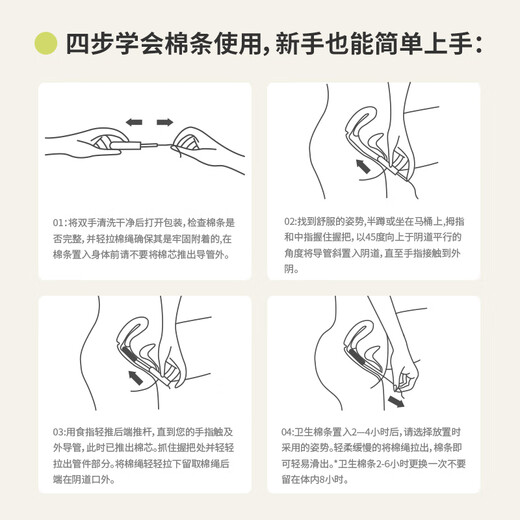 四步学会棉条使用，新手也能简单上手：

01：将双手清洗干净后打开包装，检查棉条是否完整，并轻拉棉绳确保其是牢固附着的，在棉条置入身体前请不要将棉芯推出导管外。

02：找到舒服的姿势，半蹲或坐在马桶上，拇指和中指握住握把，以45度向上于阴道平行的角度将导管斜置入阴道，直至手指接触到外阴。

03：用食指轻推后端推杆，直到您的手指触及外导管，此时已推出棉芯。抓住握把处并轻轻拉出管件部分。将棉绳轻轻拉下留取棉绳后端在阴道口外。

04：卫生棉条置入2—4小时后，请选择放置时采用的姿势。轻柔缓慢的将棉绳拉出，棉条即可轻易滑出。*卫生棉条2-6小时更换一次不要留在体内8小时。