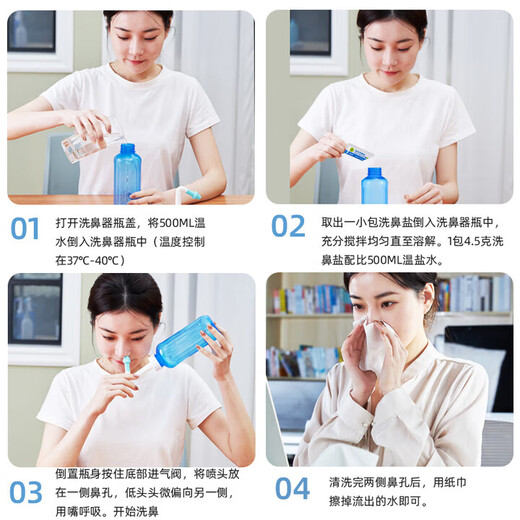 01 打开洗鼻器瓶盖，将500ML温水倒入洗鼻器瓶中（温度控制在37℃-40℃）

02 取出一小包洗鼻盐倒入洗鼻器瓶中，充分搅拌均匀直至溶解。1包4.5克洗鼻盐配比500ML温盐水。

03 倒置瓶身按住底部进气阀，将喷头放在一侧鼻孔，低头头微偏向另一侧，用嘴呼吸。开始洗鼻

04 清洗完两侧鼻孔后，用纸巾擦掉流出的水即可。