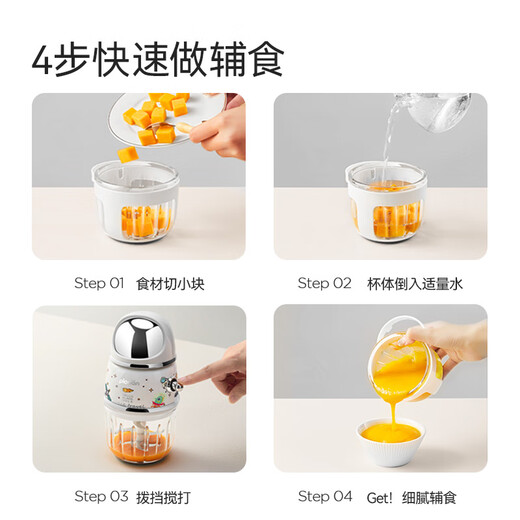 4步快速做辅食

Step 01 食材切小块

Step 02 杯体倒入适量水

Step 03 拨挡搅打

Step 04 Get! 细腻辅食