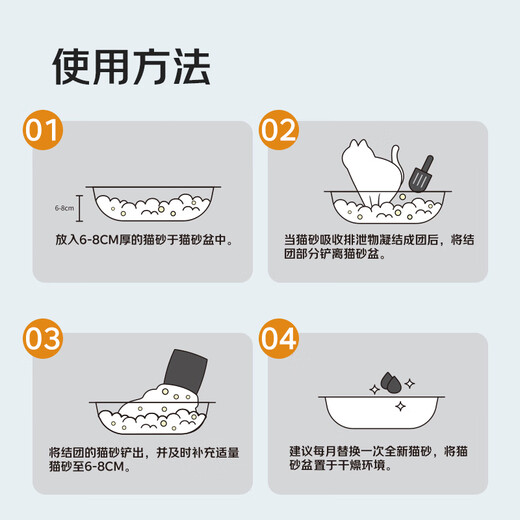 使用方法

01

6-8cm

放入6-8CM厚的猫砂于猫砂盆中。

02

当猫砂吸收排泄物凝结成团后，将结团部分铲离猫砂盆。

03

将结团的猫砂铲出，并及时补充适量猫砂至6-8CM。

04

建议每月替换一次全新猫砂，将猫砂盆置于干燥环境。