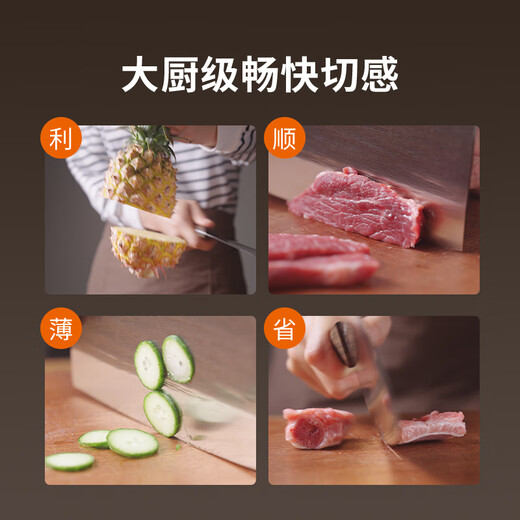 大厨级畅快切感

利

顺

薄

省