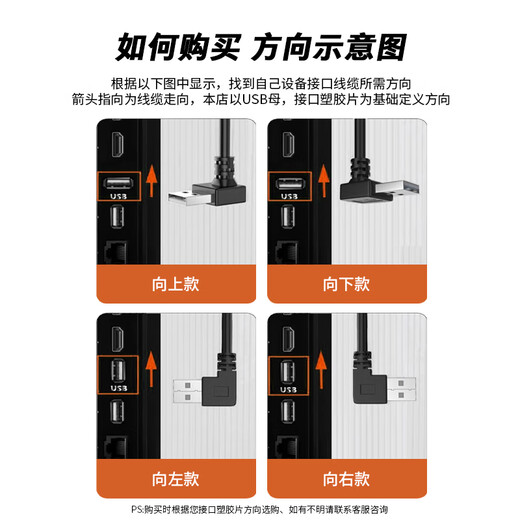 如何购买 方向示意图

根据以下图中显示，找到自己设备接口线缆所需方向
箭头指向为线缆走向，本店以USB母，接口塑胶片为基础定义方向

USB

向上款

USB

向下款

USB

向左款

USB

向右款

PS:购买时根据您接口塑胶片方向选购、如有不明请联系客服咨询