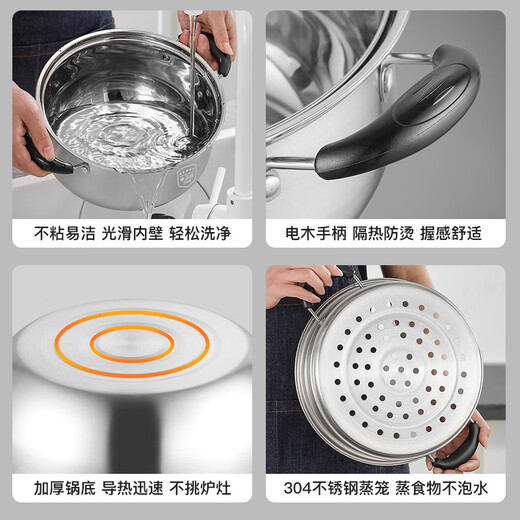 不粘易洁 光滑内壁 轻松洗净

电木手柄 隔热防烫 握感舒适

加厚锅底 导热迅速 不挑炉灶

304不锈钢蒸笼 蒸食物不泡水