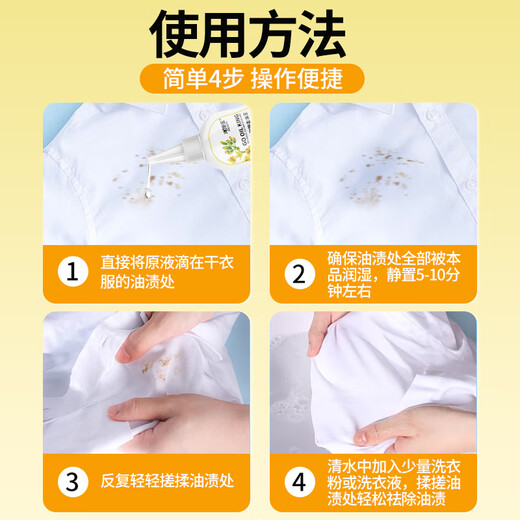 使用方法

简单4步 操作便捷

GO OIL KING

1 直接将原液滴在干衣服的油渍处

2 确保油渍处全部被本品润湿，静置5-10分钟左右

3 反复轻轻搓揉油渍处

4 清水中加入少量洗衣粉或洗衣液，揉搓油渍处轻松祛除油渍