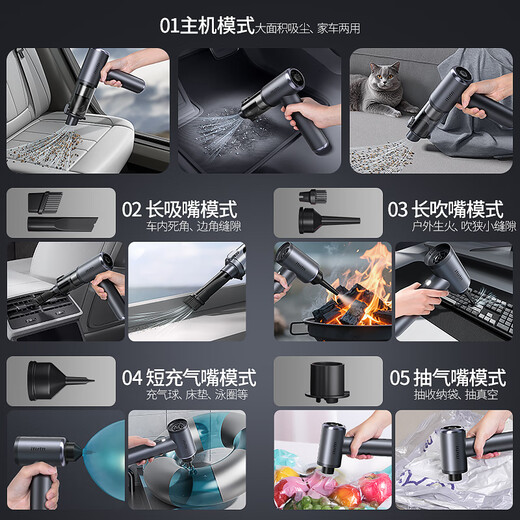 01主机模式大面积吸尘、家车两用

02 长吸嘴模式
车内死角、边角缝隙

03 长吹嘴模式
户外生火、吹狭小缝隙

04 短充气嘴模式
充气球、床垫、泳圈等

05 抽气嘴模式
抽收纳袋、抽真空