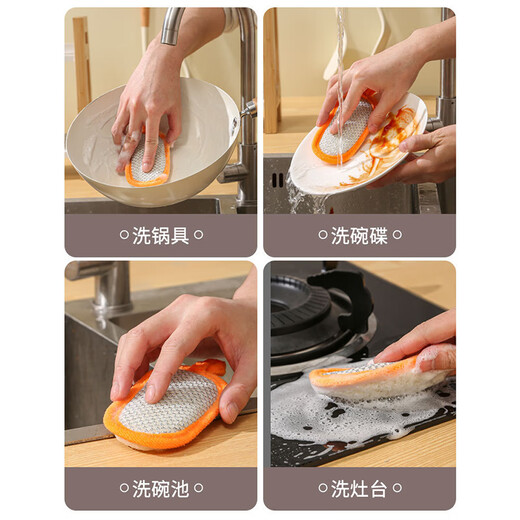 ○洗锅具○

○洗碗碟○

○洗碗池○

○洗灶台○