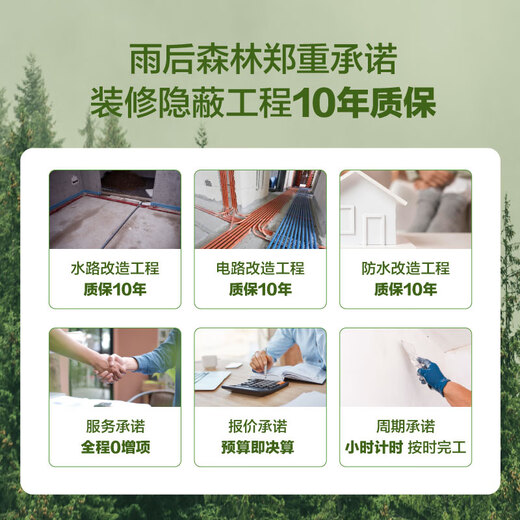 雨后森林郑重承诺
装修隐蔽工程10年质保

水路改造工程
质保10年

电路改造工程
质保10年

防水改造工程
质保10年

服务承诺
全程0增项

报价承诺
预算即决算

周期承诺
小时计时 按时完工