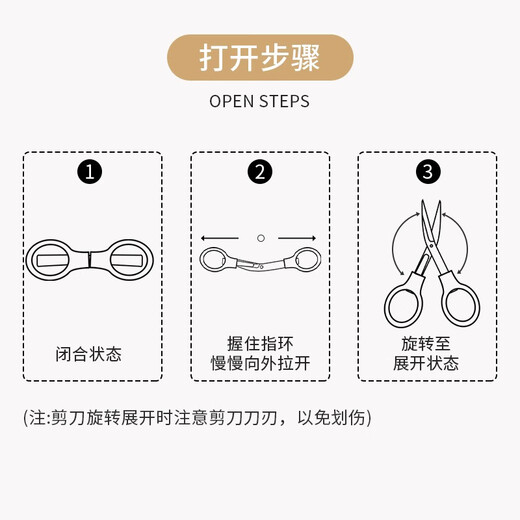 打开步骤

OPEN STEPS

1

闭合状态

2

握住指环
慢慢向外拉开

3

旋转至
展开状态

(注:剪刀旋转展开时注意剪刀刀刃，以免划伤)