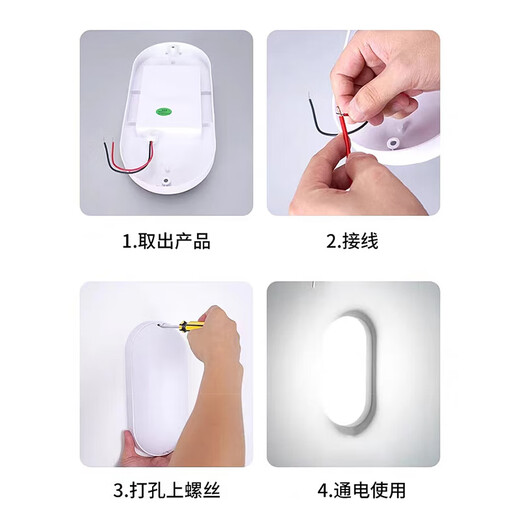 1.取出产品

2.接线

3.打孔上螺丝

4.通电使用