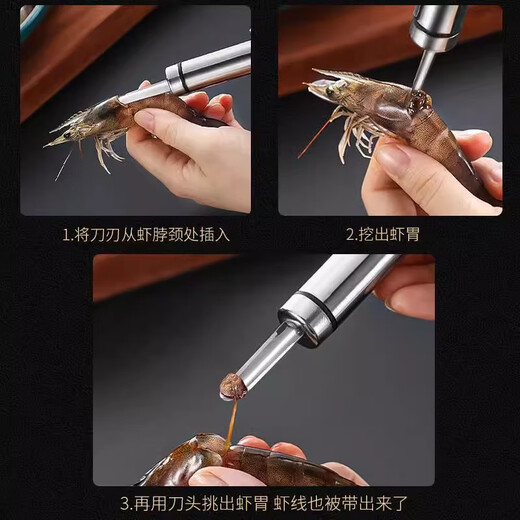 1.将刀刃从虾脖颈处插入

2.挖出虾胃

3.再用刀头挑出虾胃 虾线也被带出来了