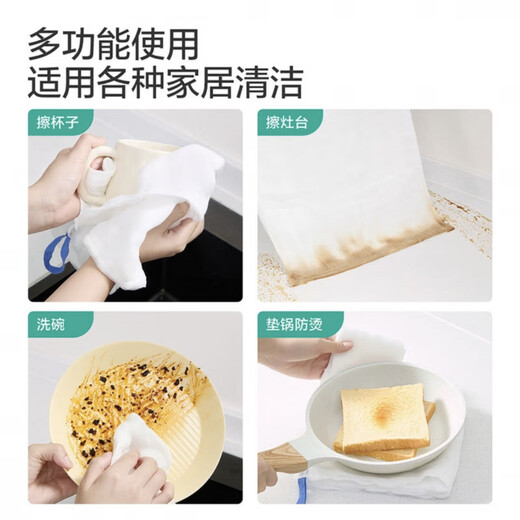 多功能使用
适用各种家居清洁

擦杯子

擦灶台

洗碗

垫锅防烫