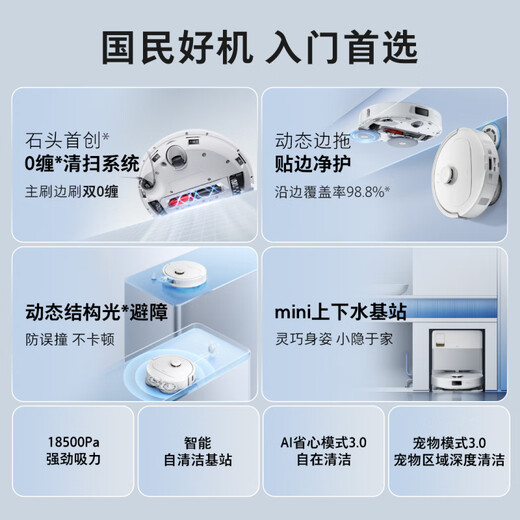 国民好机 入门首选

石头首创*
0缠*清扫系统
主刷边刷双0缠

动态边拖
贴边净护
沿边覆盖率98.8%*

动态结构光*避障
防误撞 不卡顿

mini上下水基站
灵巧身姿 小隐于家

18500Pa
强劲吸力

智能
自清洁基站

AI省心模式3.0
自在清洁

宠物模式3.0
宠物区域深度清洁