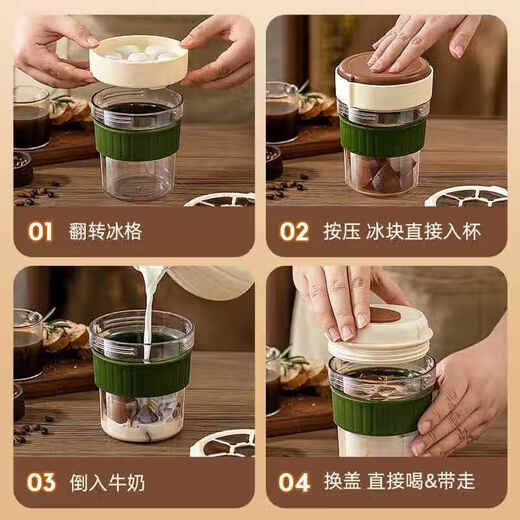 01 翻转冰格

02 按压 冰块直接入杯

03 倒入牛奶

04 换盖 直接喝&带走