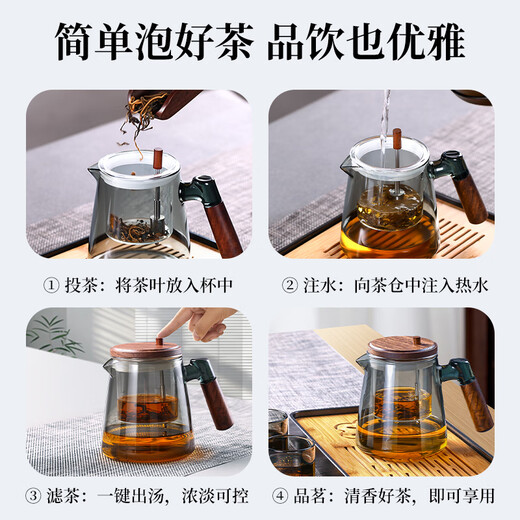 简单泡好茶 品饮也优雅

① 投茶：将茶叶放入杯中

② 注水：向茶仓中注入热水

③ 滤茶：一键出汤，浓淡可控

④ 品茗：清香好茶，即可享用