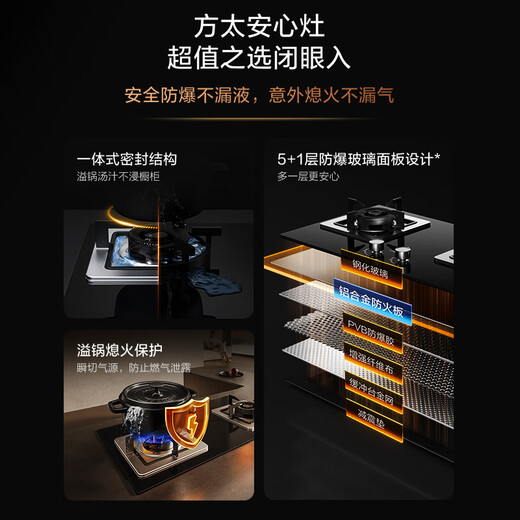 方太安心灶
超值之选闭眼入

安全防爆不漏液，意外熄火不漏气

一体式密封结构
溢锅汤汁不浸橱柜

溢锅熄火保护
瞬切气源，防止燃气泄露

5+1层防爆玻璃面板设计*
多一层更安心

钢化玻璃
铝合金防火板
PVB防爆胶
增强纤维布
缓冲合金网
减震垫