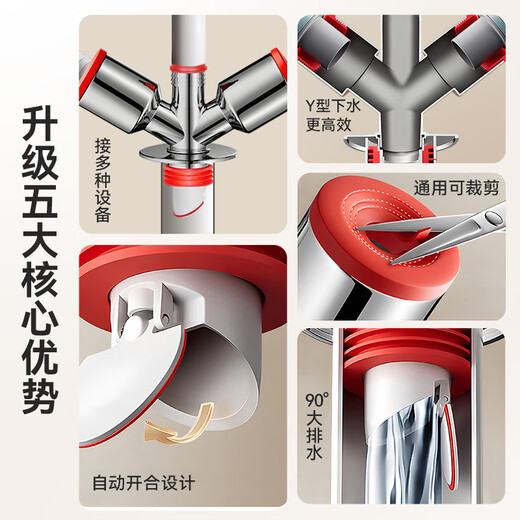 升级五大核心优势

接多种设备

Y型下水
更高效

通用可裁剪

自动开合设计

90°大排水