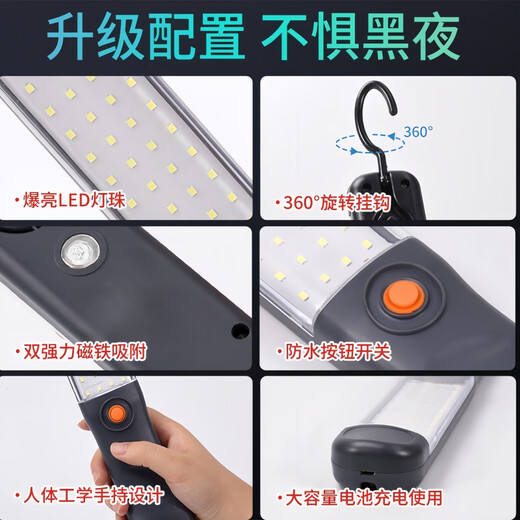 升级配置 不惧黑夜

·爆亮LED灯珠

360°

·360°旋转挂钩

·双强力磁铁吸附

·防水按钮开关

·人体工学手持设计

·大容量电池充电使用