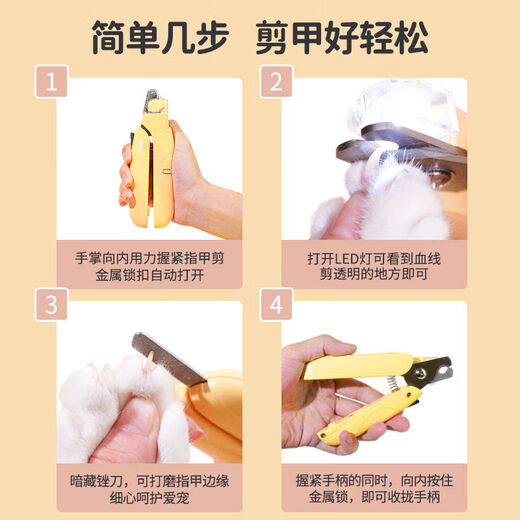 简单几步 剪甲好轻松

1

手掌向内用力握紧指甲剪
金属锁扣自动打开

2

打开LED灯可看到血线
剪透明的地方即可

3

暗藏锉刀，可打磨指甲边缘
细心呵护爱宠

4

握紧手柄的同时，向内按住
金属锁，即可收拢手柄