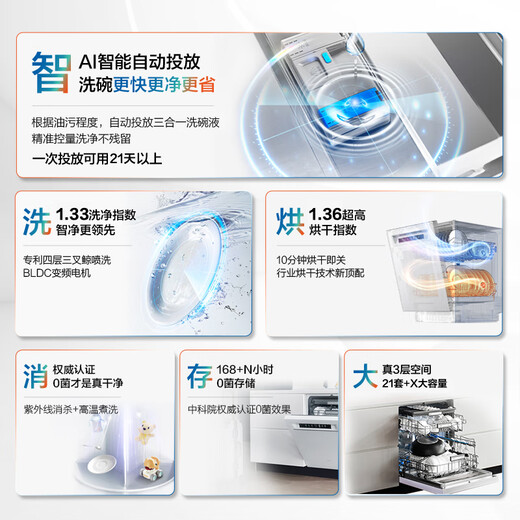 智 AI智能自动投放
洗碗更快更净更省

根据油污程度，自动投放三合一洗碗液
精准控量洗净不残留

一次投放可用21天以上

洗 1.33洗净指数
智净更领先

专利四层三叉鲸喷洗
BLDC变频电机

烘 1.36超高
烘干指数

10分钟烘干即关
行业烘干技术新顶配

消 权威认证
0菌才是真干净

紫外线消杀+高温煮洗

存 168+N小时
0菌存储

中科院权威认证0菌效果

大 真3层空间
21套+X大容量