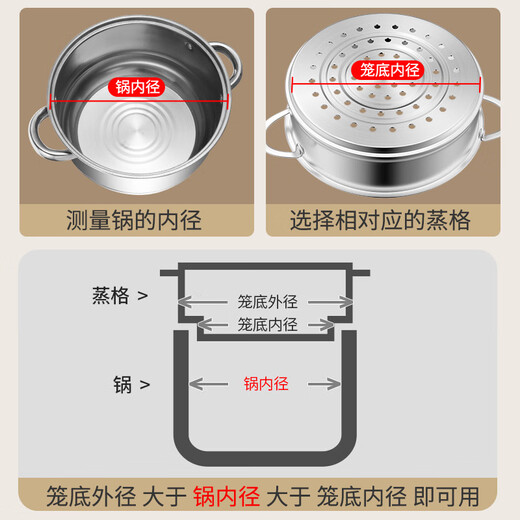 锅内径

测量锅的内径

笼底内径

选择相对应的蒸格

蒸格 >

笼底外径

笼底内径

锅 >

锅内径

笼底外径 大于 锅内径 大于 笼底内径 即可用