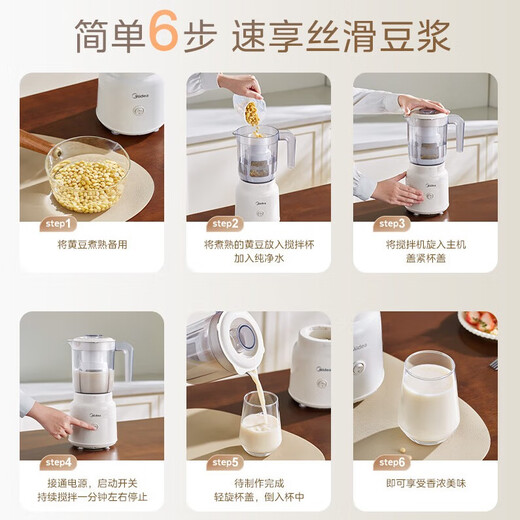 简单6步 速享丝滑豆浆

Midea

step1
将黄豆煮熟备用

Midea

step2
将煮熟的黄豆放入搅拌杯
加入纯净水

Midea

step3
将搅拌机旋入主机
盖紧杯盖

Midea

step4
接通电源，启动开关
持续搅拌一分钟左右停止

Midea

step5
待制作完成
轻旋杯盖，倒入杯中

Midea

step6
即可享受香浓美味