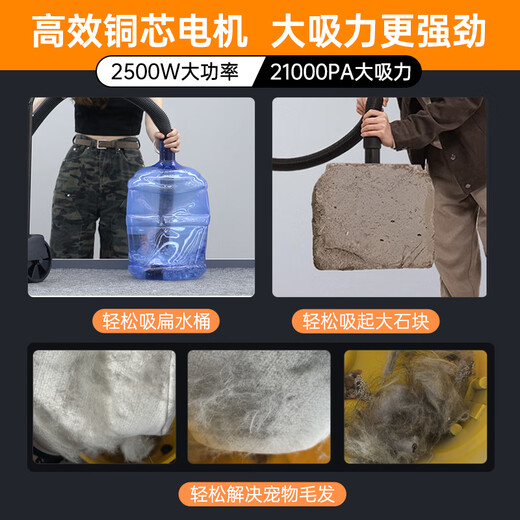 高效铜芯电机 大吸力更强劲

2500W大功率 21000PA大吸力

轻松吸扁水桶

轻松吸起大石块

轻松解决宠物毛发