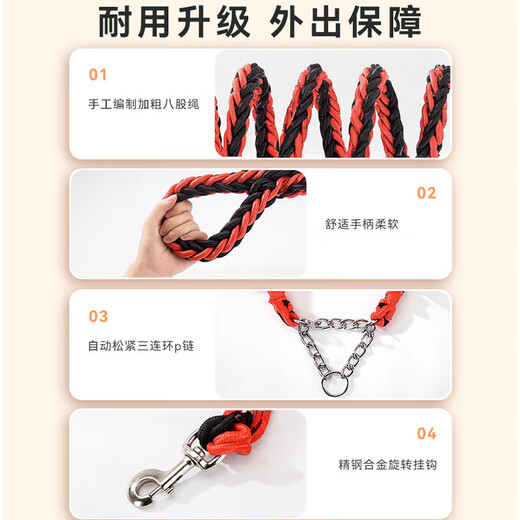 耐用升级 外出保障

01

手工编制加粗八股绳

02

舒适手柄柔软

03

自动松紧三连环p链

04

精钢合金旋转挂钩