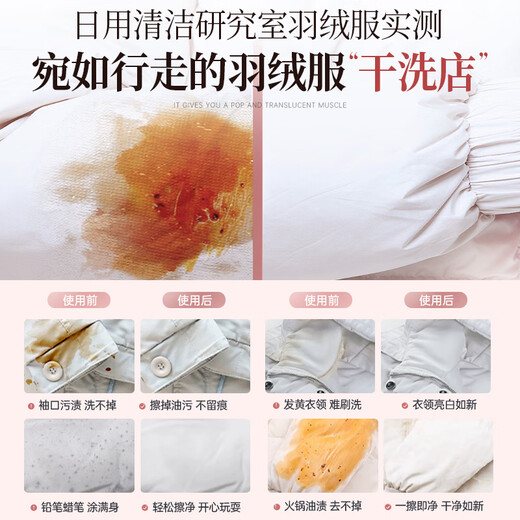 日用清洁研究室羽绒服实测

宛如行走的羽绒服“干洗店”

IT GIVES YOU A POP AND TRANSLUCENT MUSCLE

使用前

使用后

使用前

使用后

袖口污渍 洗不掉

擦掉油污 不留痕

发黄衣领 难刷洗

衣领亮白如新

铅笔蜡笔 涂满身

轻松擦净 开心玩耍

火锅油渍 去不掉

一擦即净 干净如新