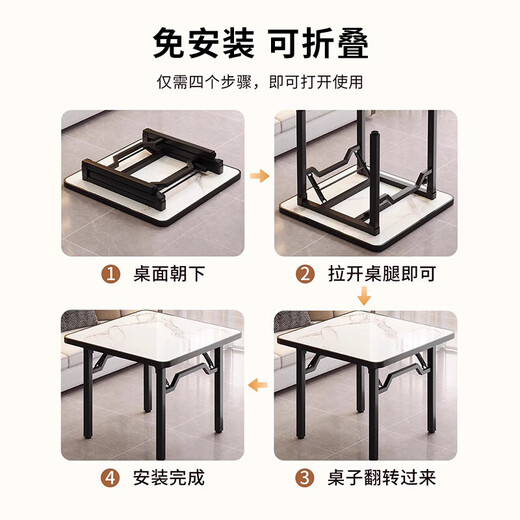 免安装 可折叠

仅需四个步骤，即可打开使用

1 桌面朝下

2 拉开桌腿即可

4 安装完成

3 桌子翻转过来