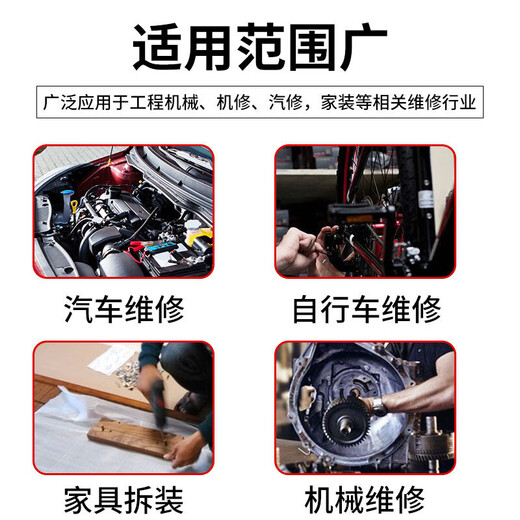 适用范围广

广泛应用于工程机械、机修、汽修，家装等相关维修行业

汽车维修

自行车维修

家具拆装

机械维修