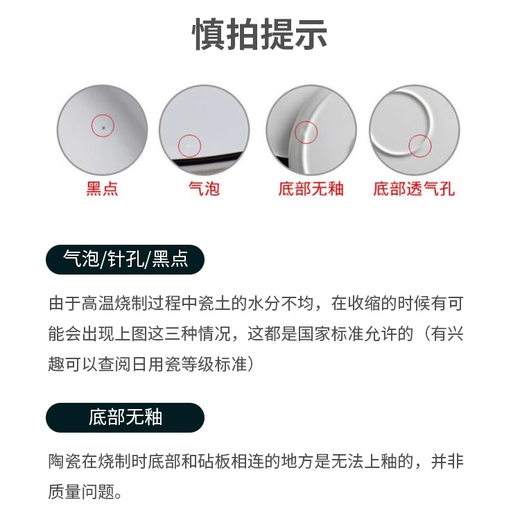 慎拍提示

黑点 气泡 底部无釉 底部透气孔

气泡/针孔/黑点

由于高温烧制过程中瓷土的水分不均，在收缩的时候有可能会出现上图这三种情况，这都是国家标准允许的（有兴趣可以查阅日用瓷等级标准）

底部无釉

陶瓷在烧制时底部和砧板相连的地方是无法上釉的，并非质量问题。