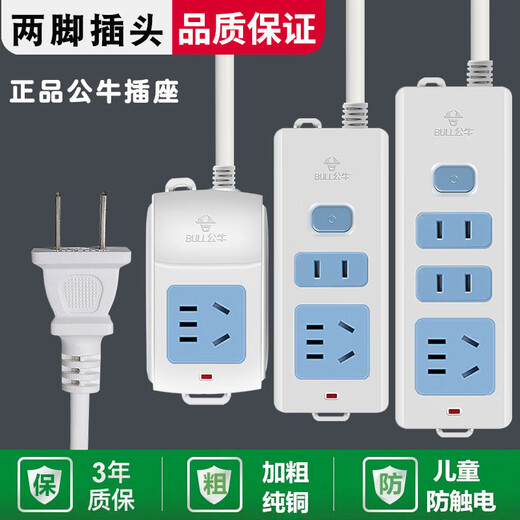 两脚插头 品质保证

正品公牛插座

BULL公牛

BULL公牛

BULL公牛

保 3年质保

粗 加粗纯铜

防 儿童防触电