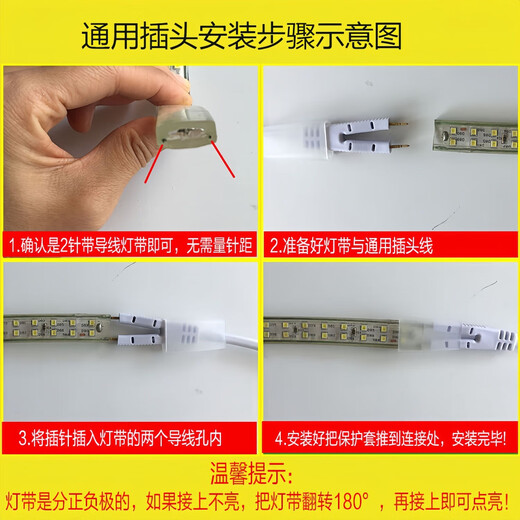 通用插头安装步骤示意图

1.确认是2针带导线灯带即可，无需量针距

2.准备好灯带与通用插头线

3.将插针插入灯带的两个导线孔内

4.安装好把保护套推到连接处，安装完毕!

温馨提示:
灯带是分正负极的，如果接上不亮，把灯带翻转180°，再接上即可点亮!