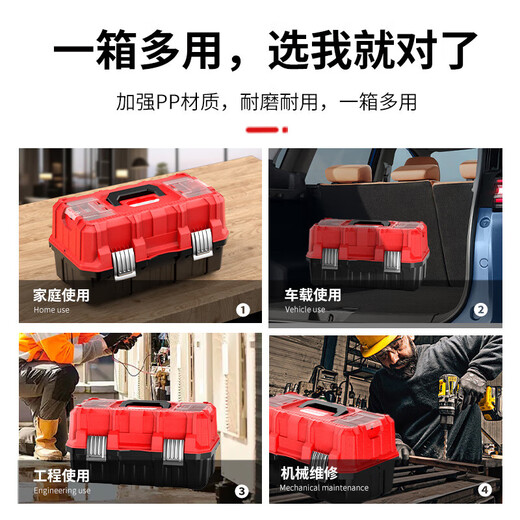 一箱多用，选我就对了

加强PP材质，耐磨耐用，一箱多用

家庭使用
Home use
1

车载使用
Vehicle use
2

工程使用
Engineering use
3

机械维修
Mechanical maintenance
4